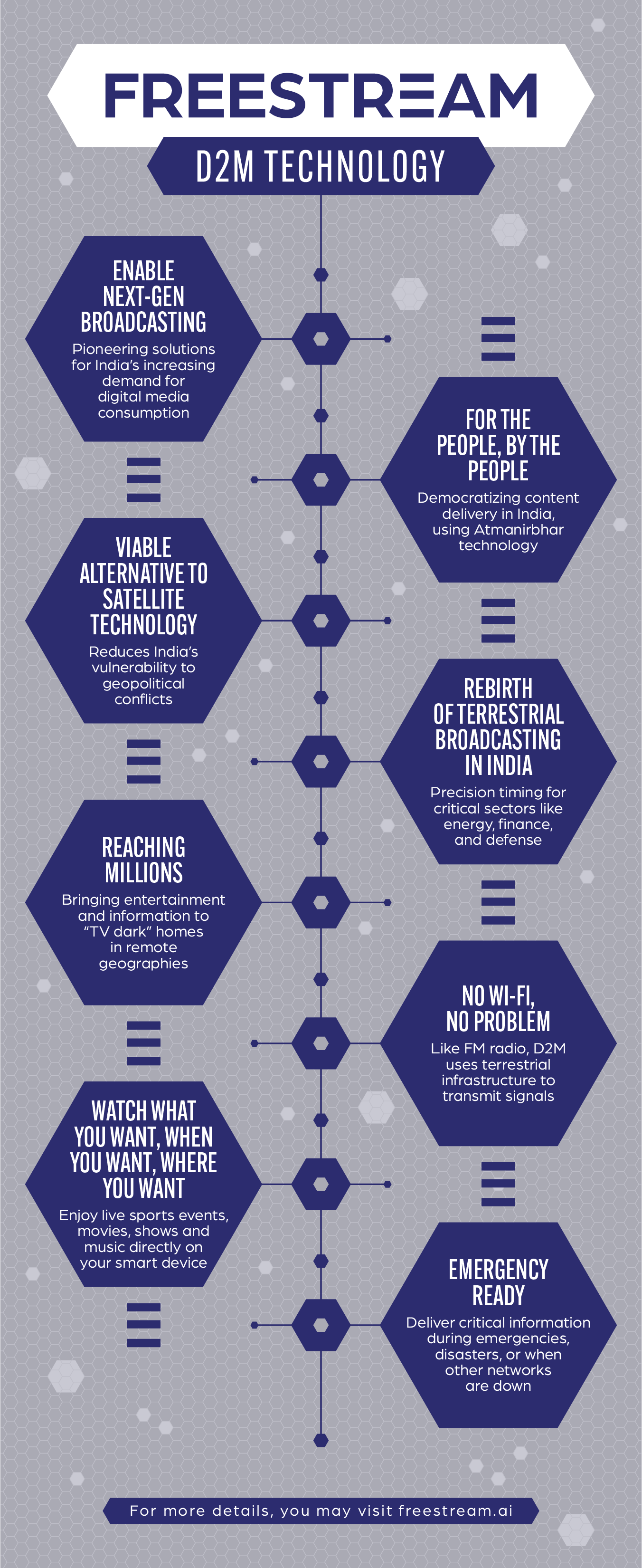 FREESTREAM

D2M TECHNOLOGY

ENABLE NEXT-GEN BROADCASTING

Pioneering solutions for India's increasing demand for digital media consumption

FOR THE PEOPLE, BY THE PEOPLE

Democratizing content delivery in India, using Atmanirbhar technology

VIABLE ALTERNATIVE TO SATELLITE TECHNOLOGY

Reduces India's vulnerability to geopolitical conflicts

REBIRTH OF TERRESTRIAL BROADCASTING IN INDIA

Precision timing for critical sectors like energy, finance, and defense

REACHING MILLIONS

Bringing entertainment and information to "TV dark" homes in remote geographies

NO WI-FI, NO PROBLEM

Like FM radio, D2M uses terrestrial infrastructure to transmit signals

WATCH WHAT YOU WANT, WHEN YOU WANT, WHERE YOU WANT

Enjoy live sports events, movies, shows and music directly on your smart device

EMERGENCY READY

Deliver critical information during emergencies, disasters, or when other networks are down

For more details, you may visit freestream.ai